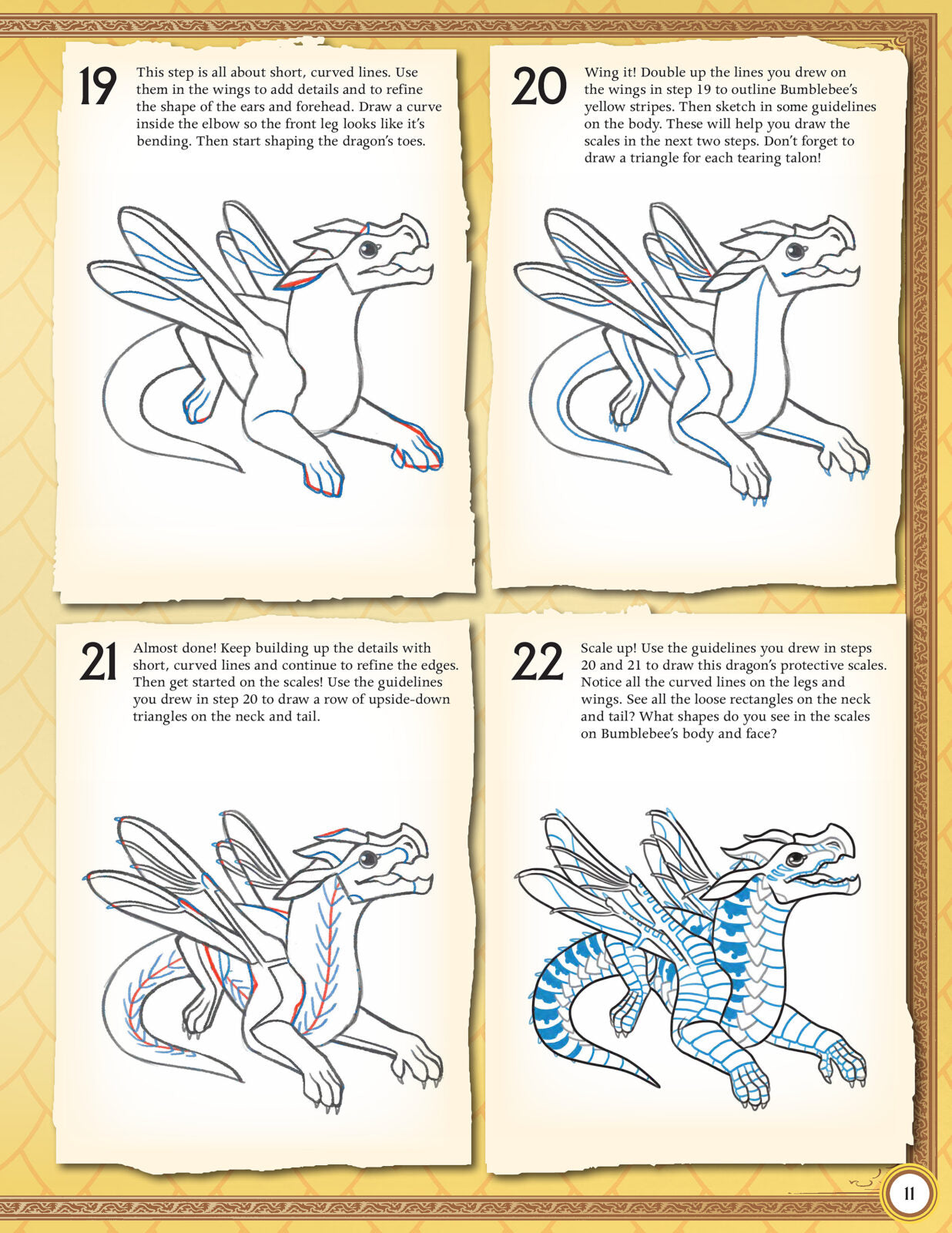 19 This step is all about short, curved lines. Use them in the wings to add details and to refine the shape of the ears and forehead. Draw a curve inside the elbow so the front leg looks like it's bending. Then start shaping the dragon's toes.

20 Wing it! Double up the lines you drew on the wings in step 19 to outline Bumblebee's yellow stripes. Then sketch in some guidelines on the body. These will help you draw the scales in the next two steps. Don't forget to draw a triangle for each tearing talon!

21 Almost done! Keep building up the details with short, curved lines and continue to refine the edges. Then get started on the scales! Use the guidelines you drew in step 20 to draw a row of upside-down triangles on the neck and tail.

22 Scale up! Use the guidelines you drew in steps 20 and 21 to draw this dragon's protective scales. Notice all the curved lines on the legs and wings. See all the loose rectangles on the neck and tail? What shapes do you see in the scales on Bumblebee's body and face?

11